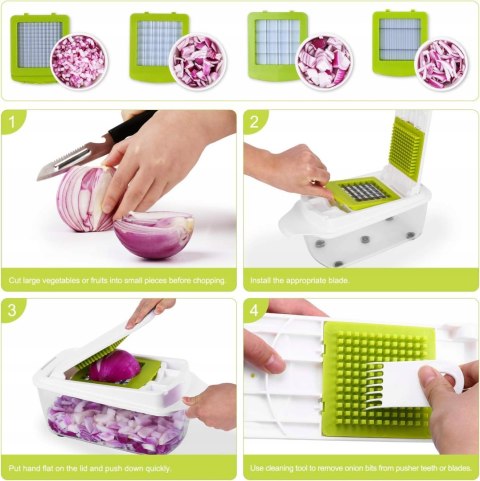 1

Cut large vegetables or fruits into small pieces before chopping.

2

Install the appropriate blade.

3

Put hand flat on the lid and push down quickly.

4

Use cleaning tool to remove onion bits from pusher teeth or blades.